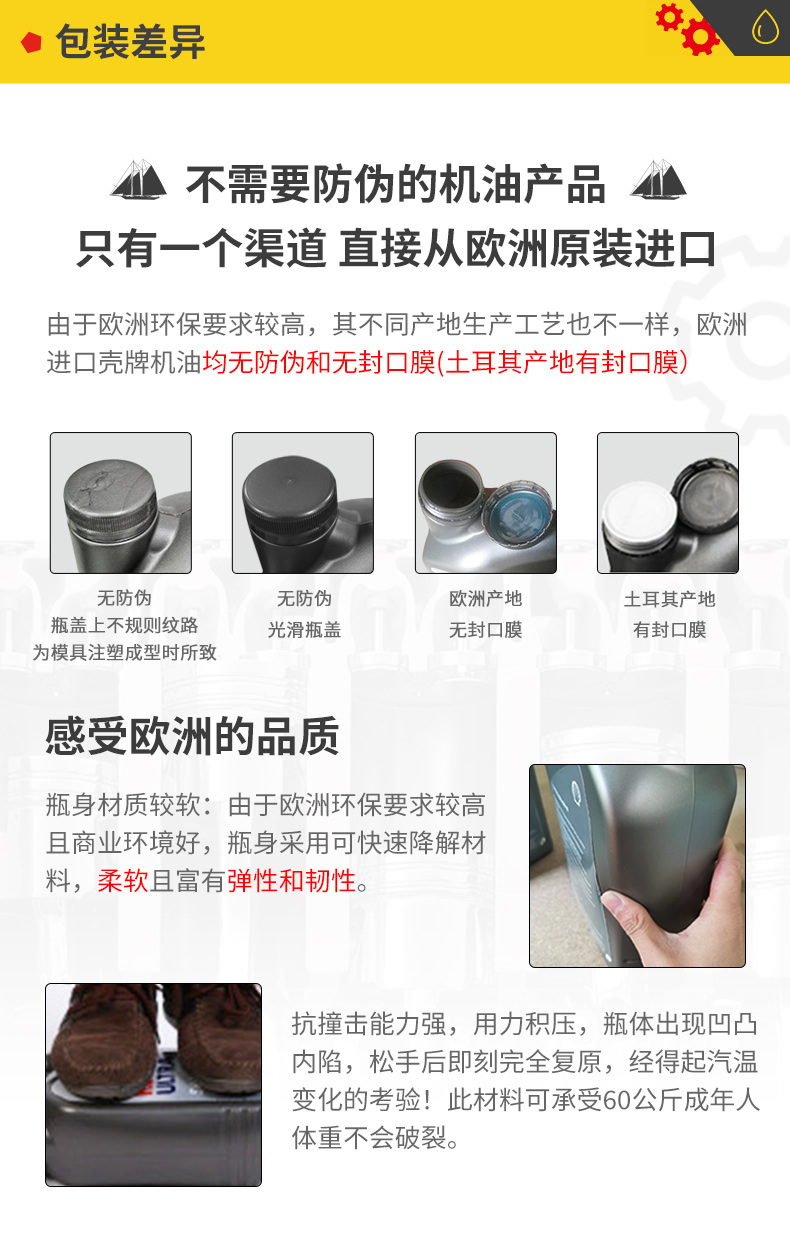 包装差异

不需要防伪的机油产品
只有一个渠道 直接从欧洲原装进口

由于欧洲环保要求较高，其不同产地生产工艺也不一样，欧洲进口壳牌机油均无防伪和无封口膜(土耳其产地有封口膜)

无防伪
瓶盖上不规则纹路
为模具注塑成型时所致

无防伪
光滑瓶盖

欧洲产地
无封口膜

土耳其产地
有封口膜

感受欧洲的品质

瓶身材质较软：由于欧洲环保要求较高且商业环境好，瓶身采用可快速降解材料，柔软且富有弹性和韧性。

抗撞击能力强，用力积压，瓶体出现凹凸内陷，松手后即刻完全复原，经得起汽温变化的考验！此材料可承受60公斤成年人体重不会破裂。